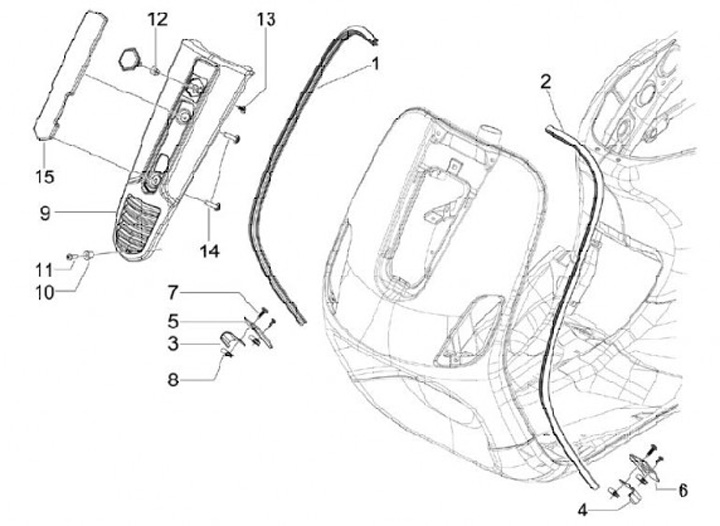 12
13
1
2
15
9
14
11
10
7
5
3
8
6
4