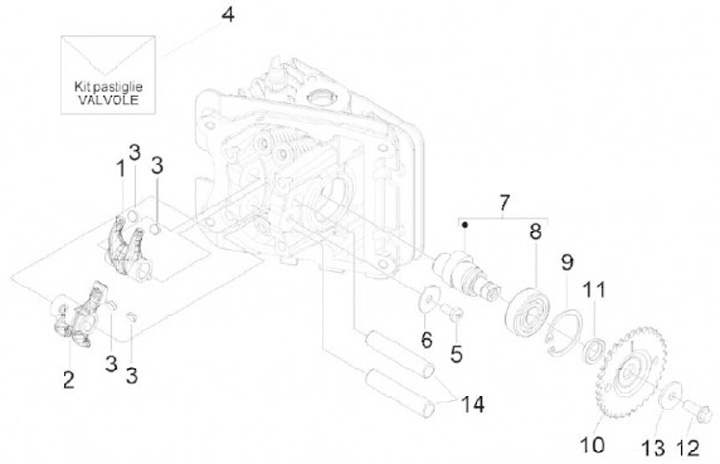 4

Kit pastiglie
VALVOLE

3
1
3

7
8
9
11

2
3
3

6
5

14

10
13
12