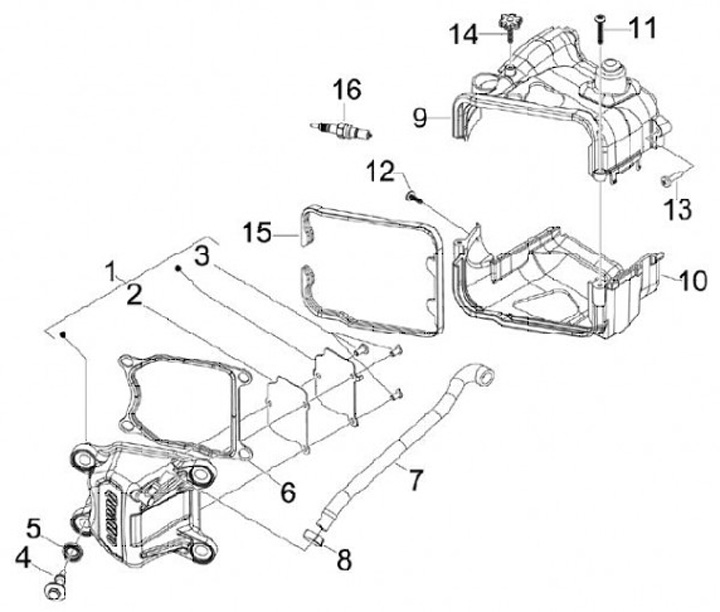 14
11
16
9
12
13
15
10
1
3
2
6
7
5
4
8