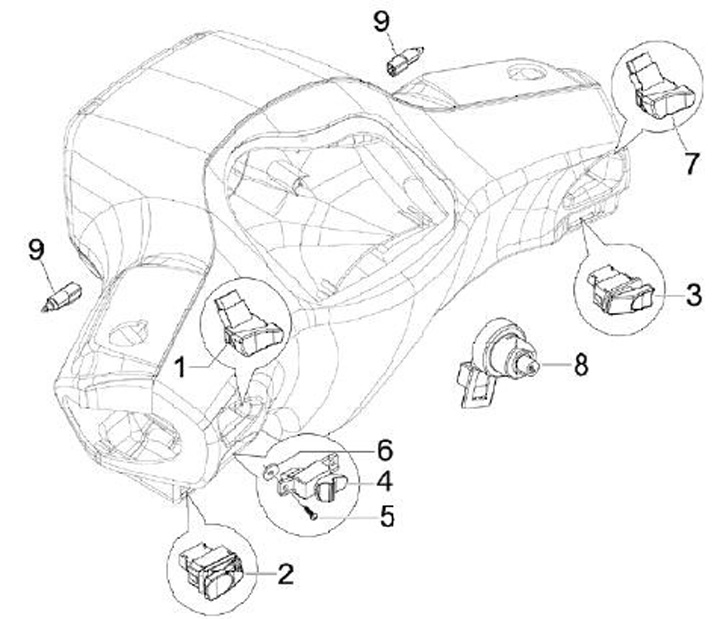 9
7
9
3
1
8
6
4
5
2