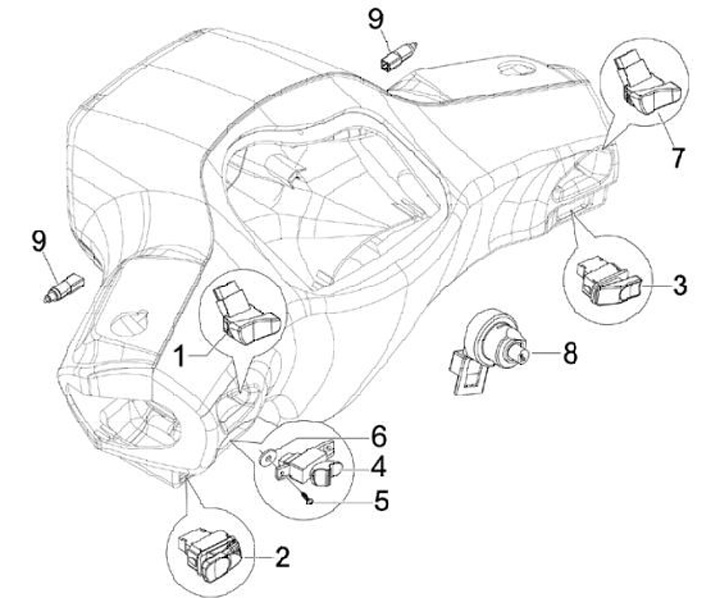 9
7
9
3
1
8
6
4
5
2