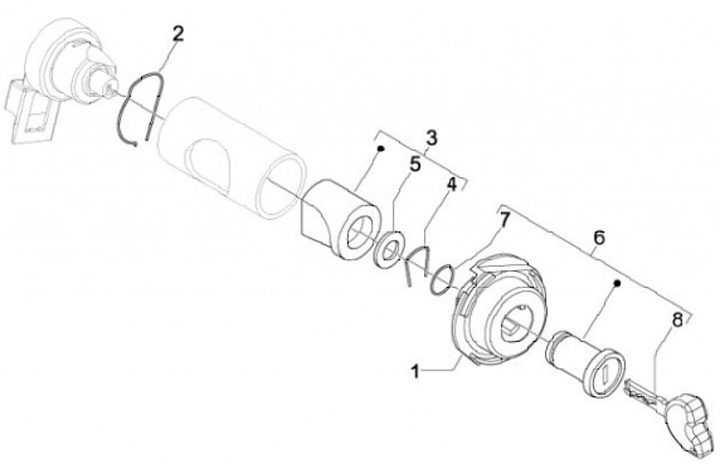 2
3
5
4
7
6
8
1