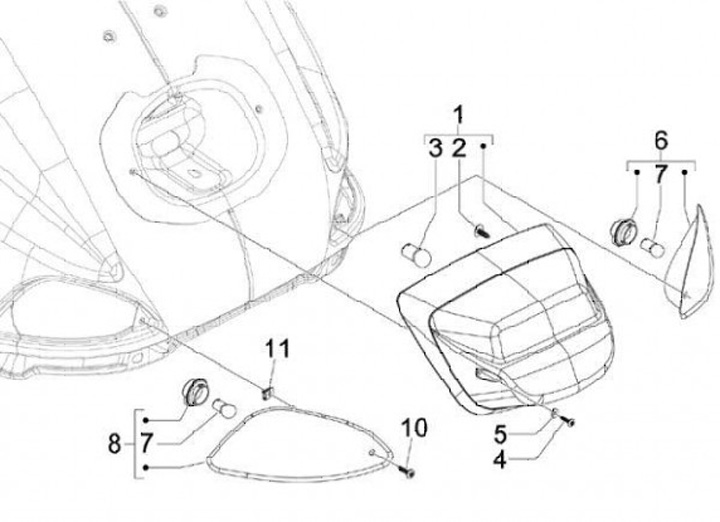 1
3 2
6
7
11
8 7
10
5
4