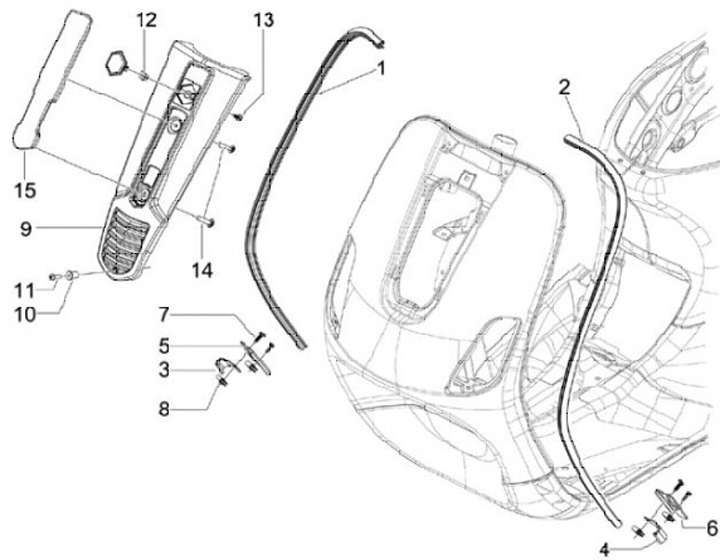 12
13
1
2
15
9
14
11
10
7
5
3
8
6
4