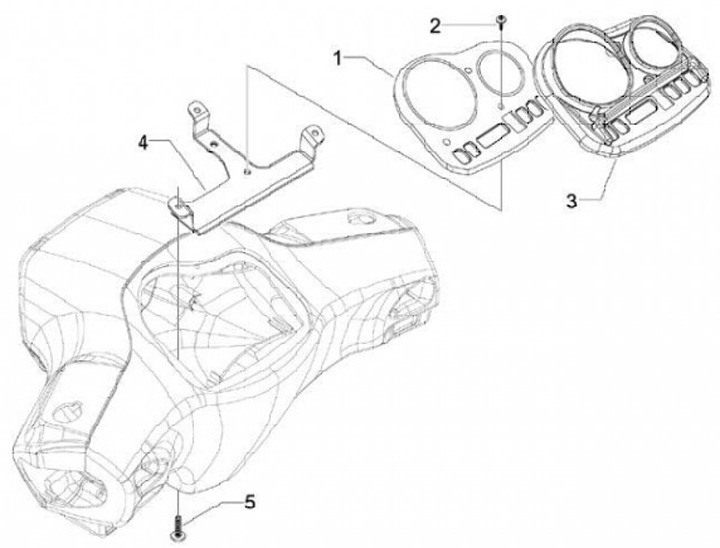 2
1
4
3
5