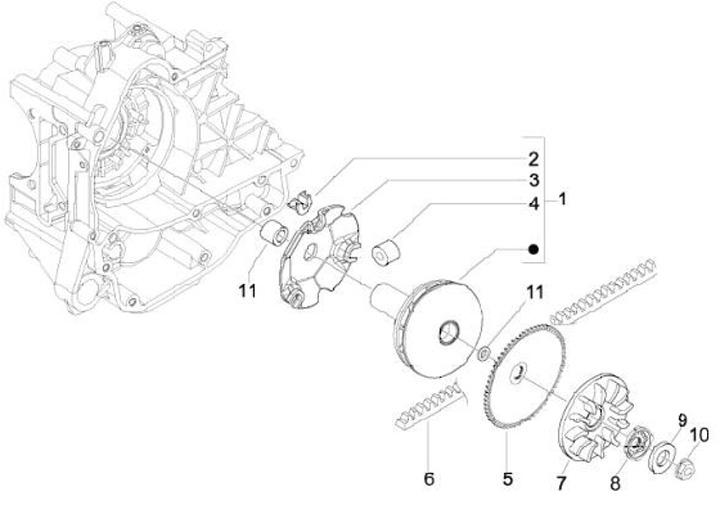 2
3
4
1
11
11
6
5
7
8
9
10