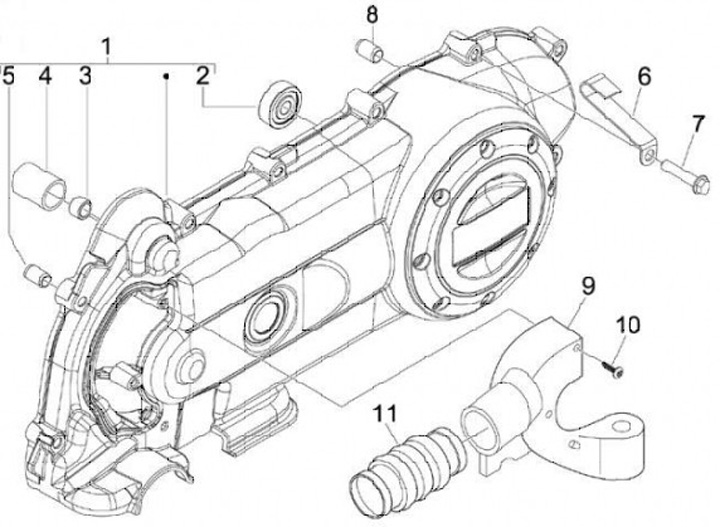 1
5
4
3
2
8
6
7
9
10
11