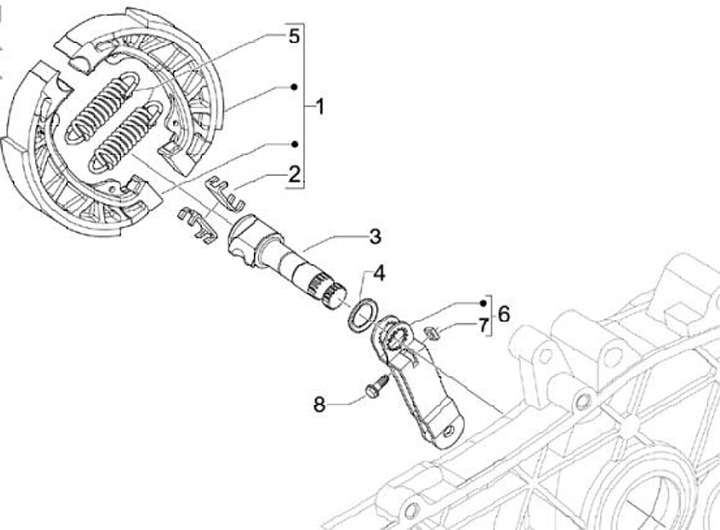 5
1
2
3
4
6
7
8