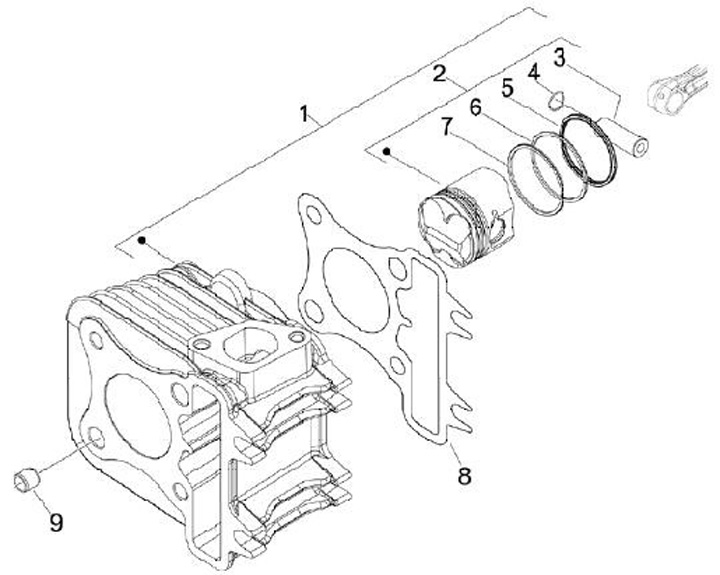 1
2
3
4
5
6
7
8
9