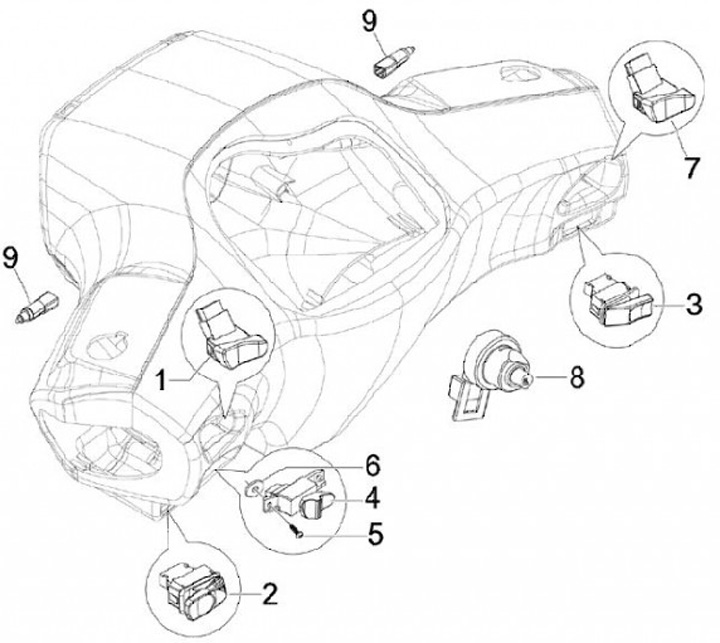 9
7
9
3
1
8
6
4
5
2