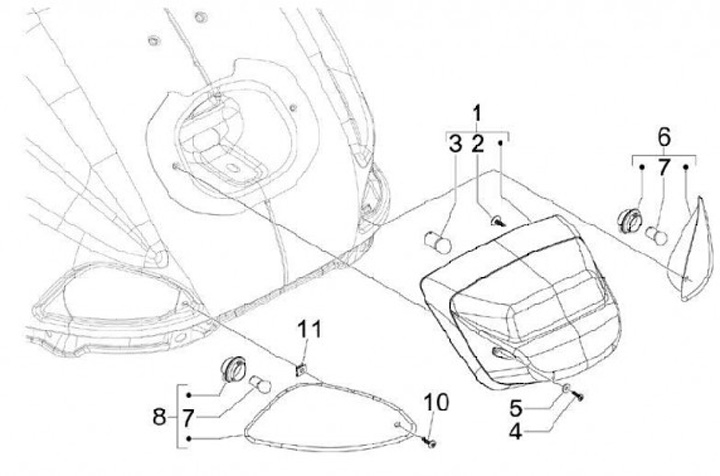 1
3 2
6
7
11
8 7
10
5
4