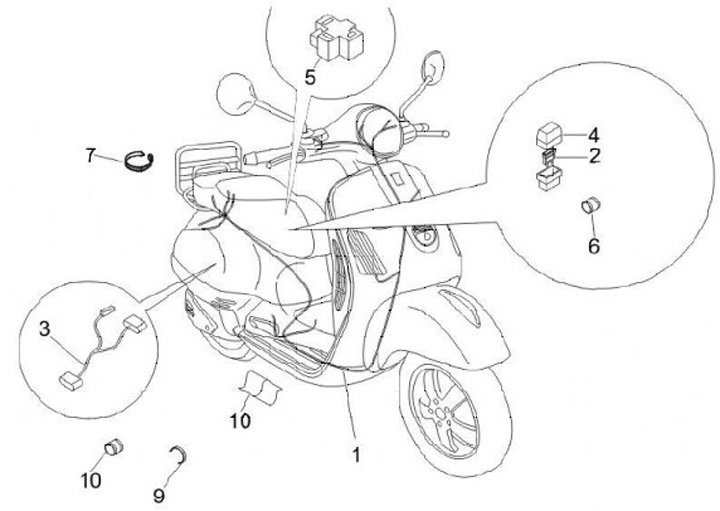 5
7
4
2
6
3
10
1
10
9