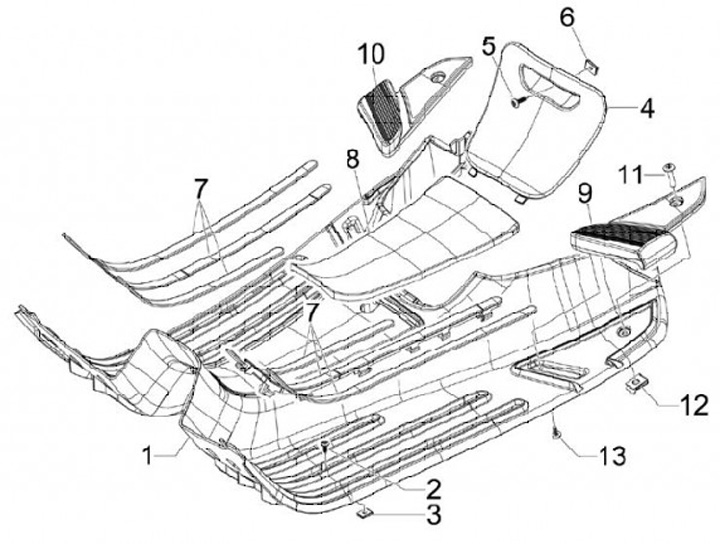 6
10
5
4
8
11
7
9
7
12
1
13
2
3