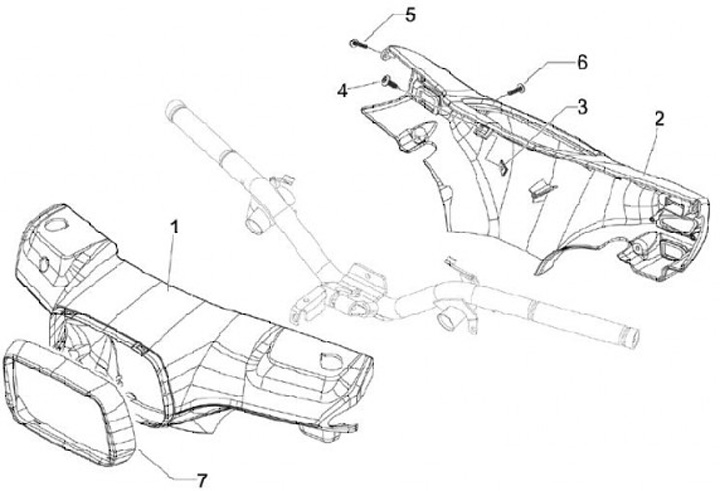 5
6
4
3
2
1
7