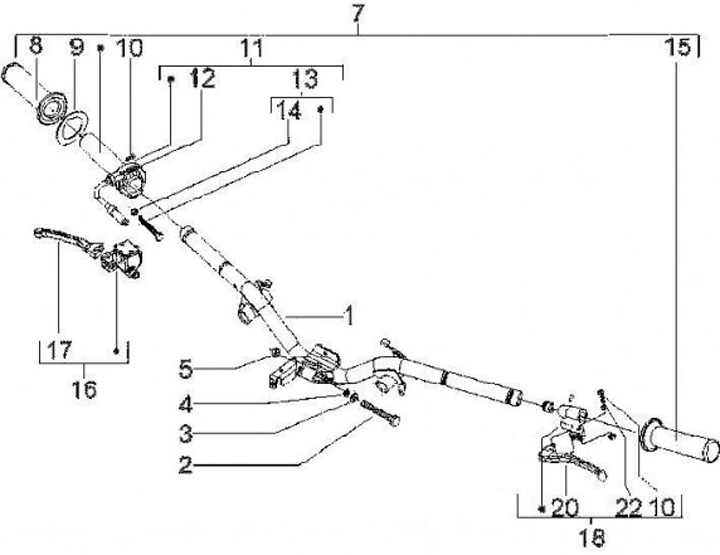 7
8
9
10
11
12
13
14
15
1
17
16
5
4
3
2
20
22
10
18