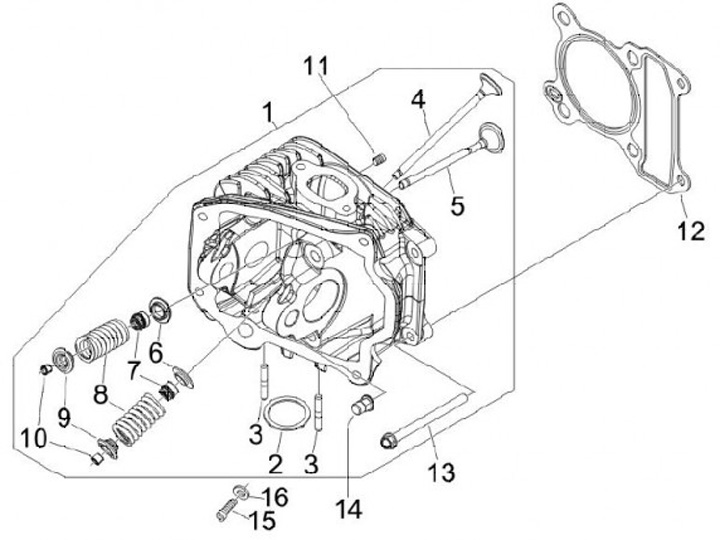 11
1
4
5
12
6
7
8
9
10
3
2
3
14
13
16
15