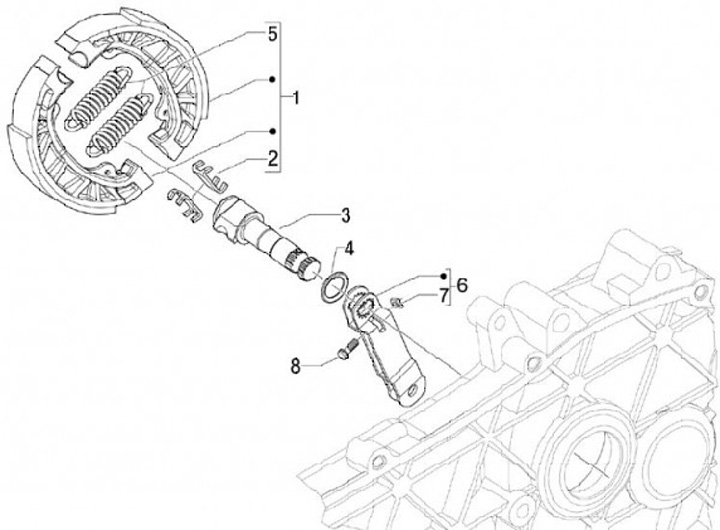 5
1
2
3
4
6
7
8