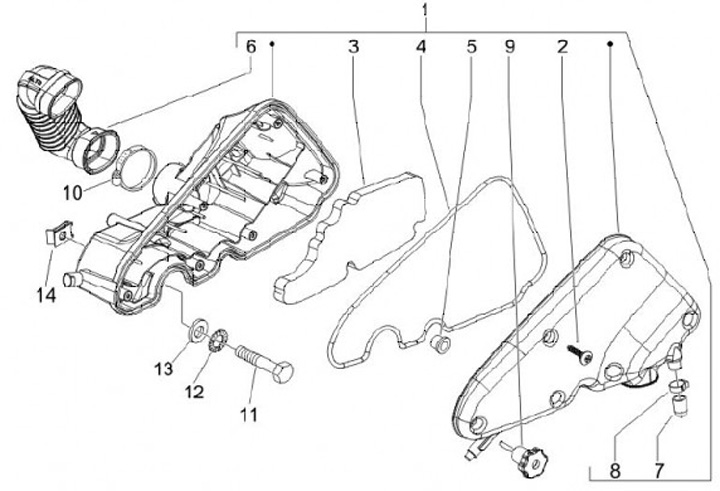 1
6
3
4
5
9
2
10
14
13
12
11
8
7