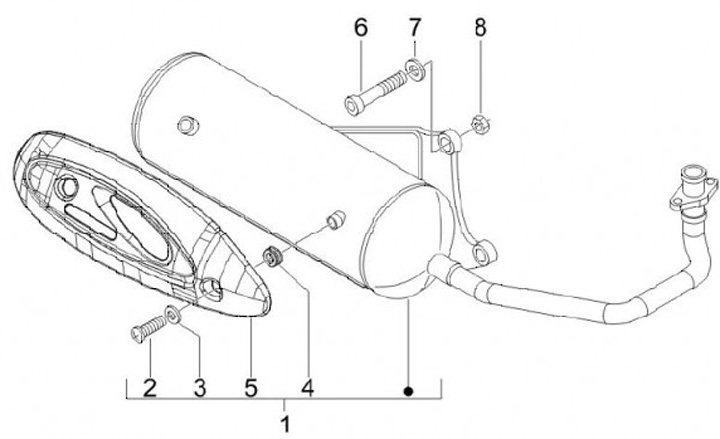 6
7
8
2
3
5
4
1