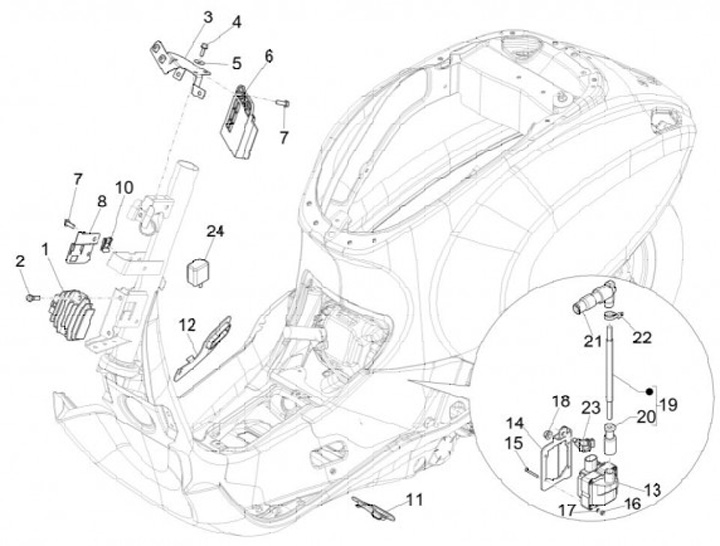 3
4
5
6
7
7
8
10
24
2
1
12
21
22
19
18
23
20
14
15
13
17
16
11