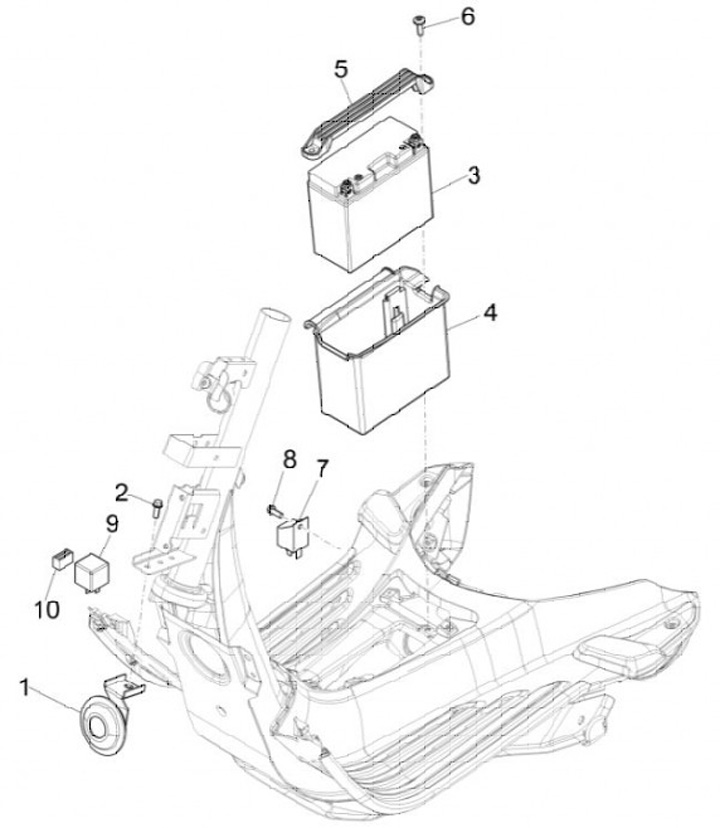 6
5
3
4
8
7
2
9
10
1