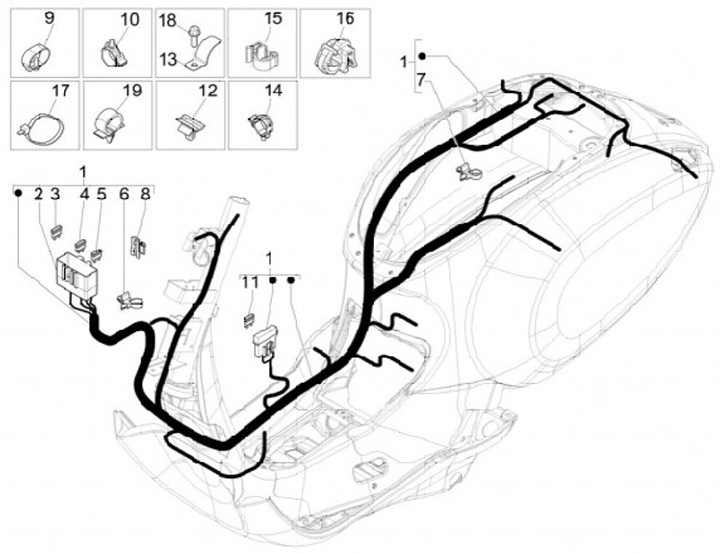 9
10
18
13
15
16
17
19
12
14
1
7
1
2
3
4
5
6
8
1
11