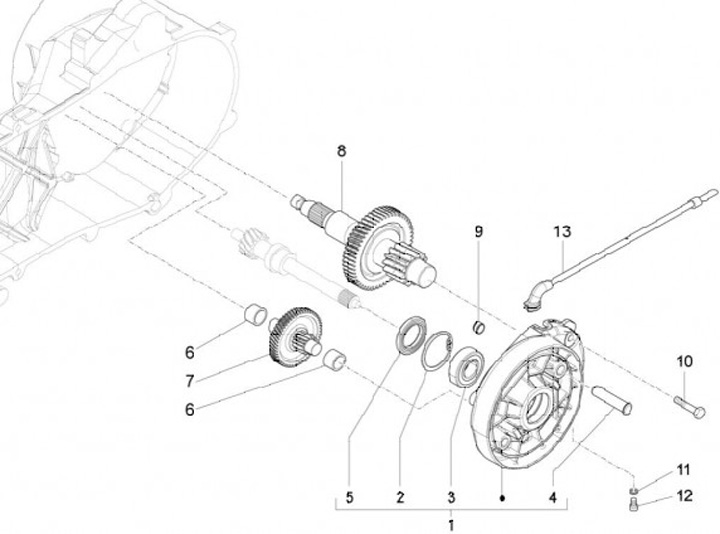 8
9
13
6
7
6
10
11
12
5
2
3
4
1