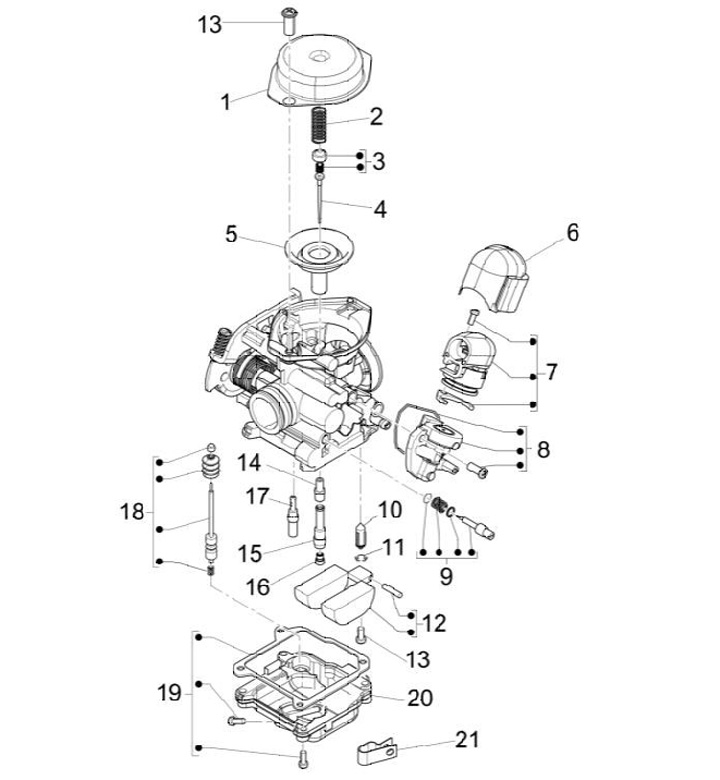 13
1
2
3
4
5
6
7
8
14
17
18
10
15
11
16
9
12
13
19
20
21