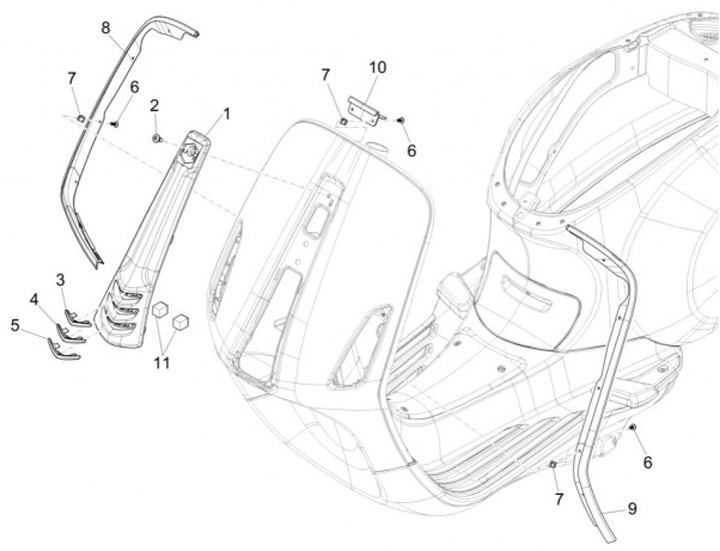 8
7
6
2
1
7
10
6
3
4
5
11
6
7
9