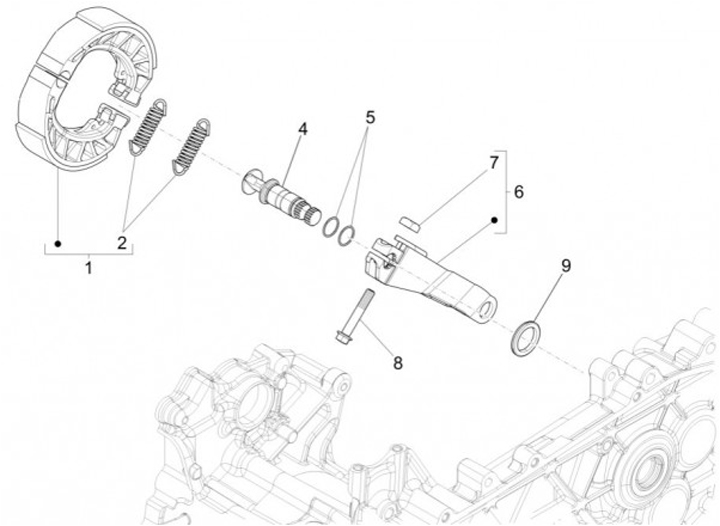 4
5
7
6
2
1
9
8