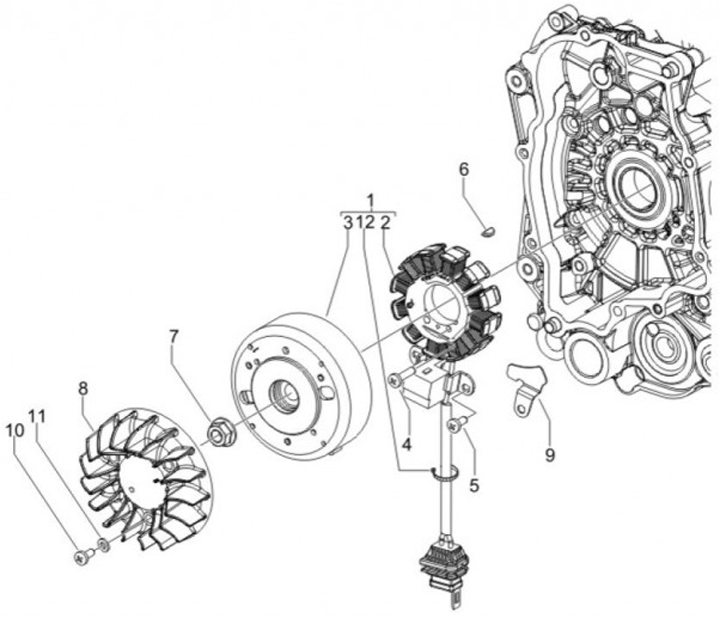 1
3 12 2
6
7
8
11
10
4
5
9