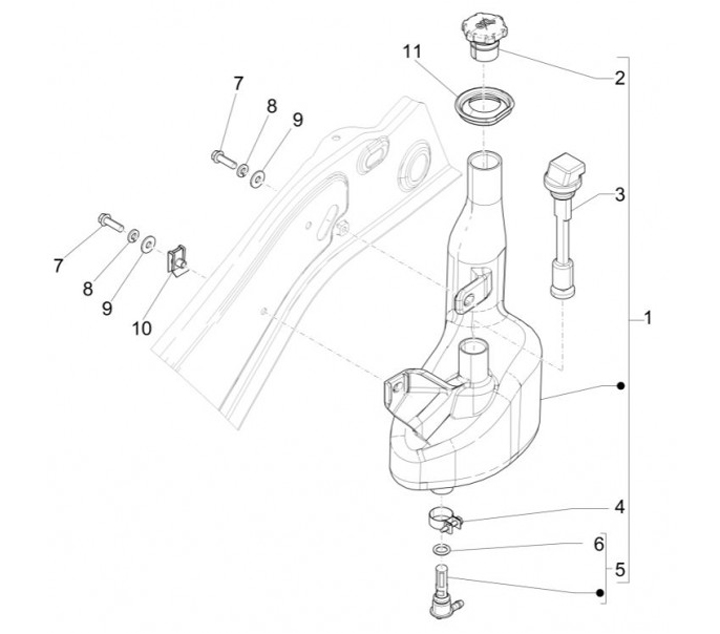 11
2
7
8
9
3
7
8
9
10
1
4
6
5