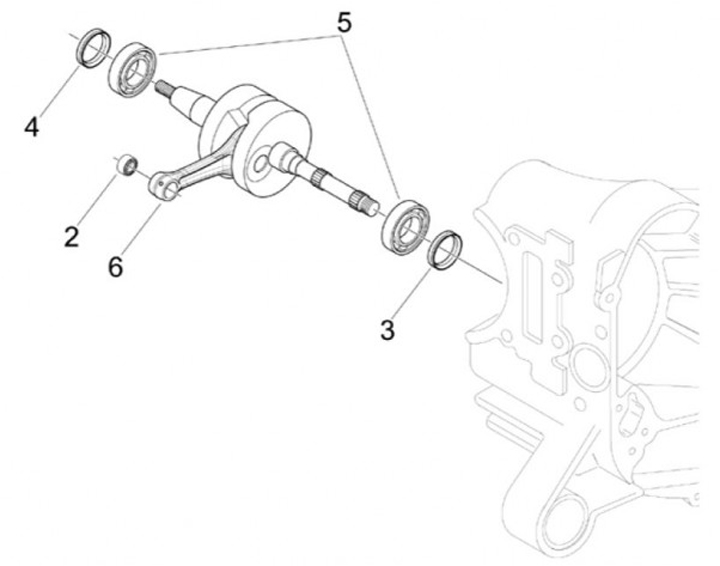 5
4
2
6
3