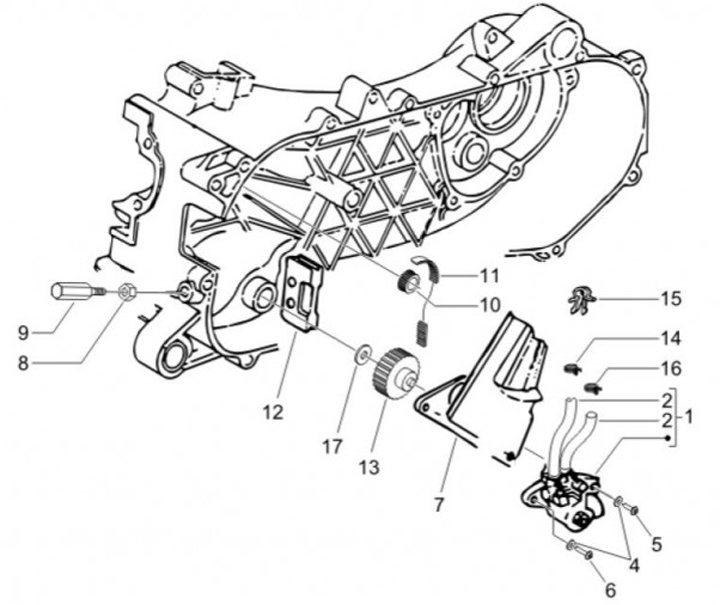 11
10
15
9
8
14
16
12
2
2
1
17
13
7
5
4
6