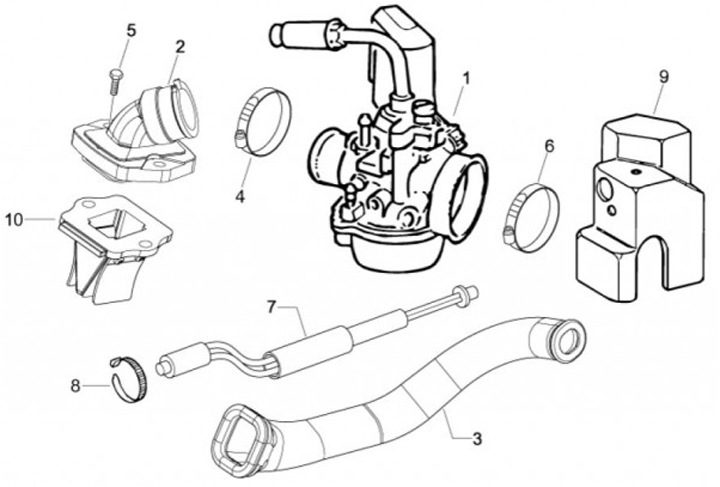 5
2
1
9
4
6
10
7
8
3