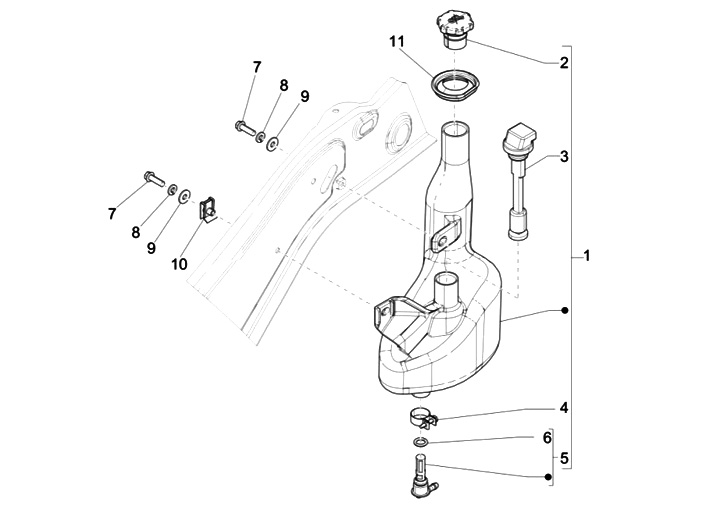 11
2
7
8
9
3
7
8
9
10
1
4
6
5