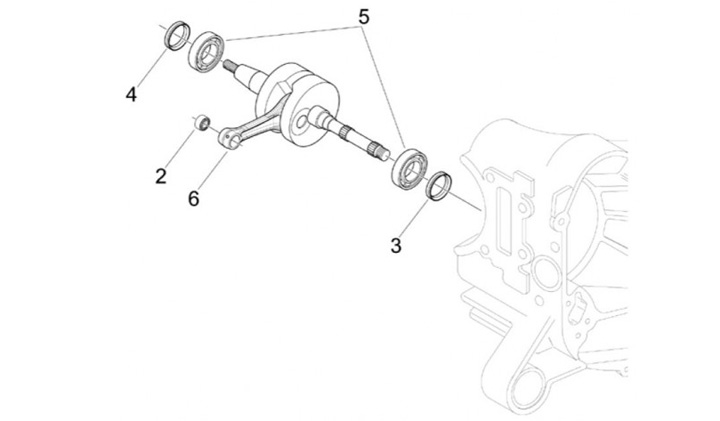 5
4
2
6
3