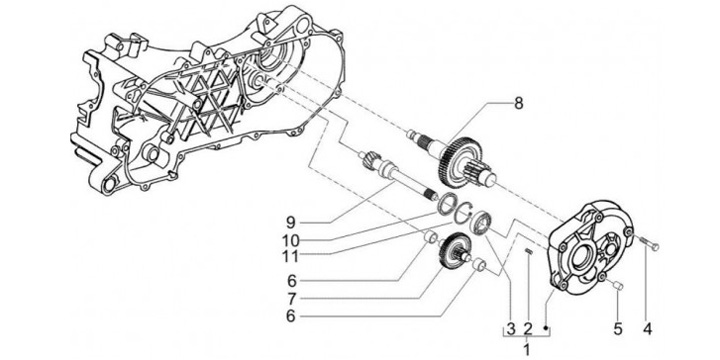 8
9
10
11
6
7
6
3
2
1
5
4