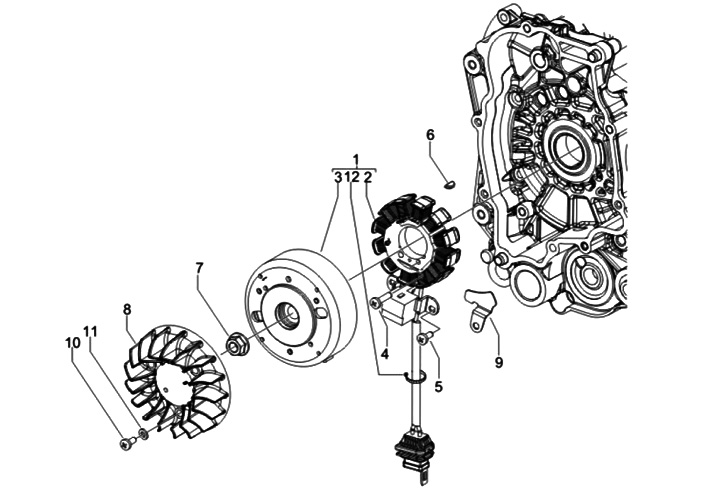 1
3 12 2
6
7
8
11
10
4
5
9