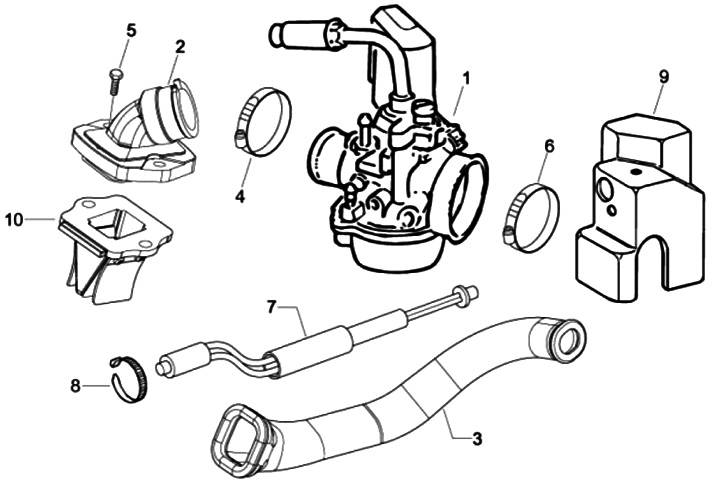 5
2
1
9
4
6
10
7
8
3