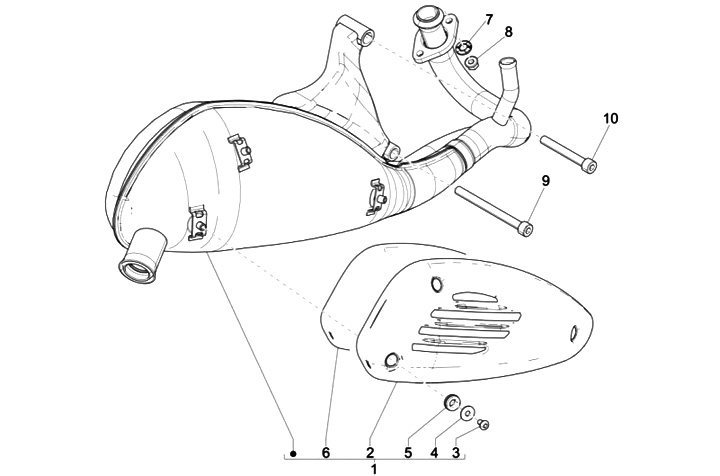 7
8
10
9
6
2
5
4
3
1