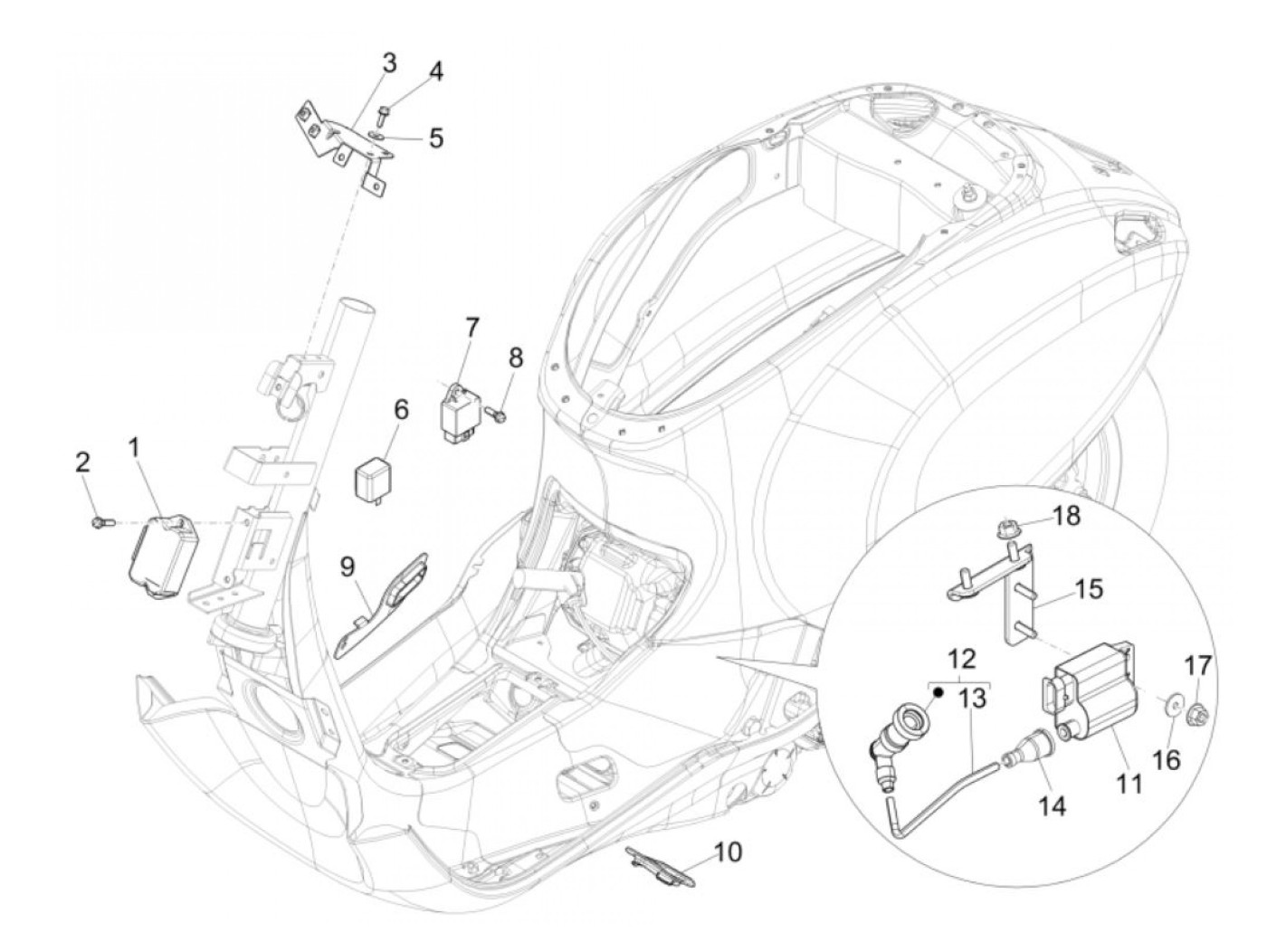 3
4
5
7
8
6
2
1
9
18
15
12
13
17
16
11
14
10