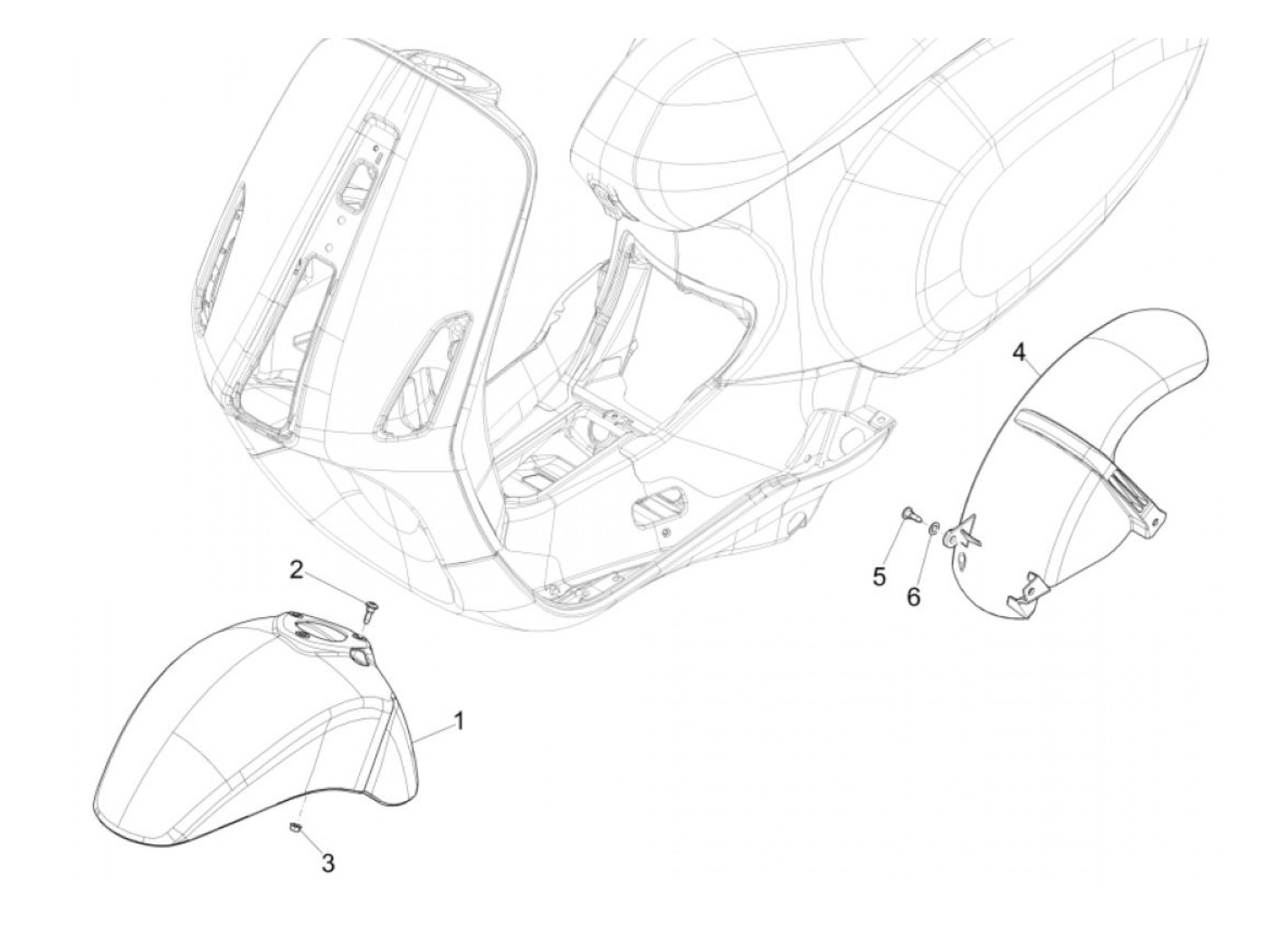 4
5
6
2
1
3