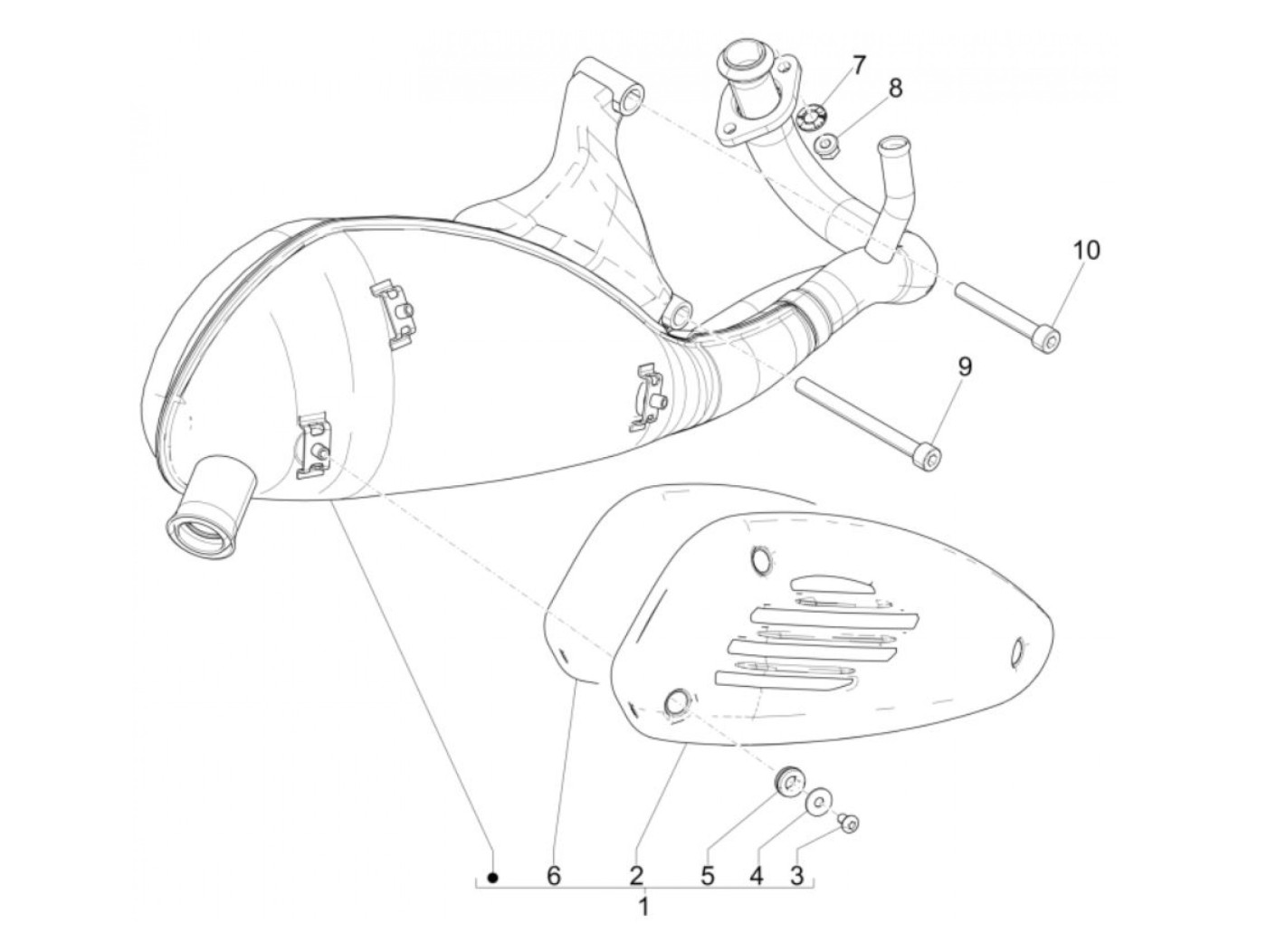 7
8
10
9
6
2
5
4
3
1