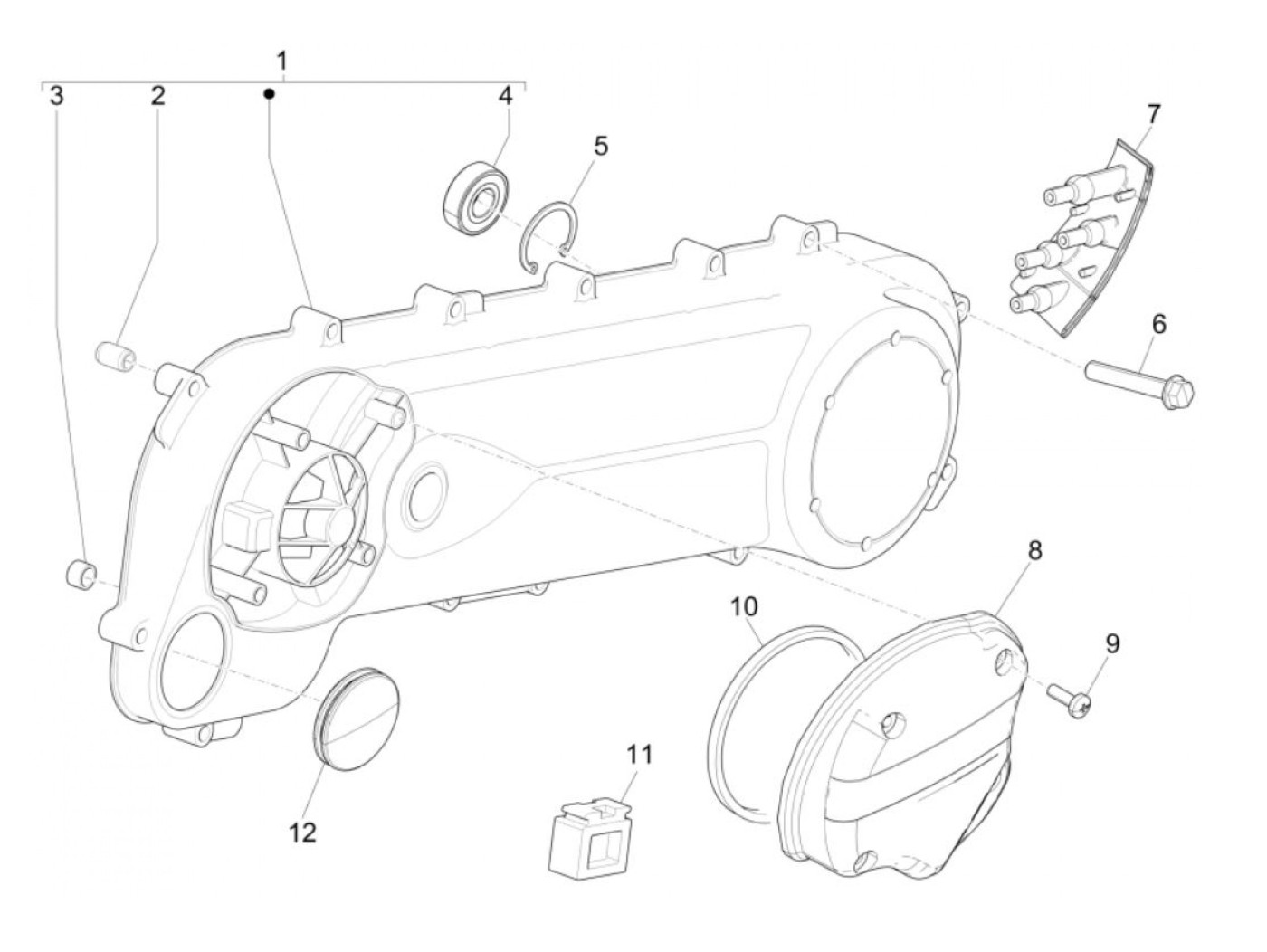 1
3
2
4
5
7
6
8
10
9
11
12