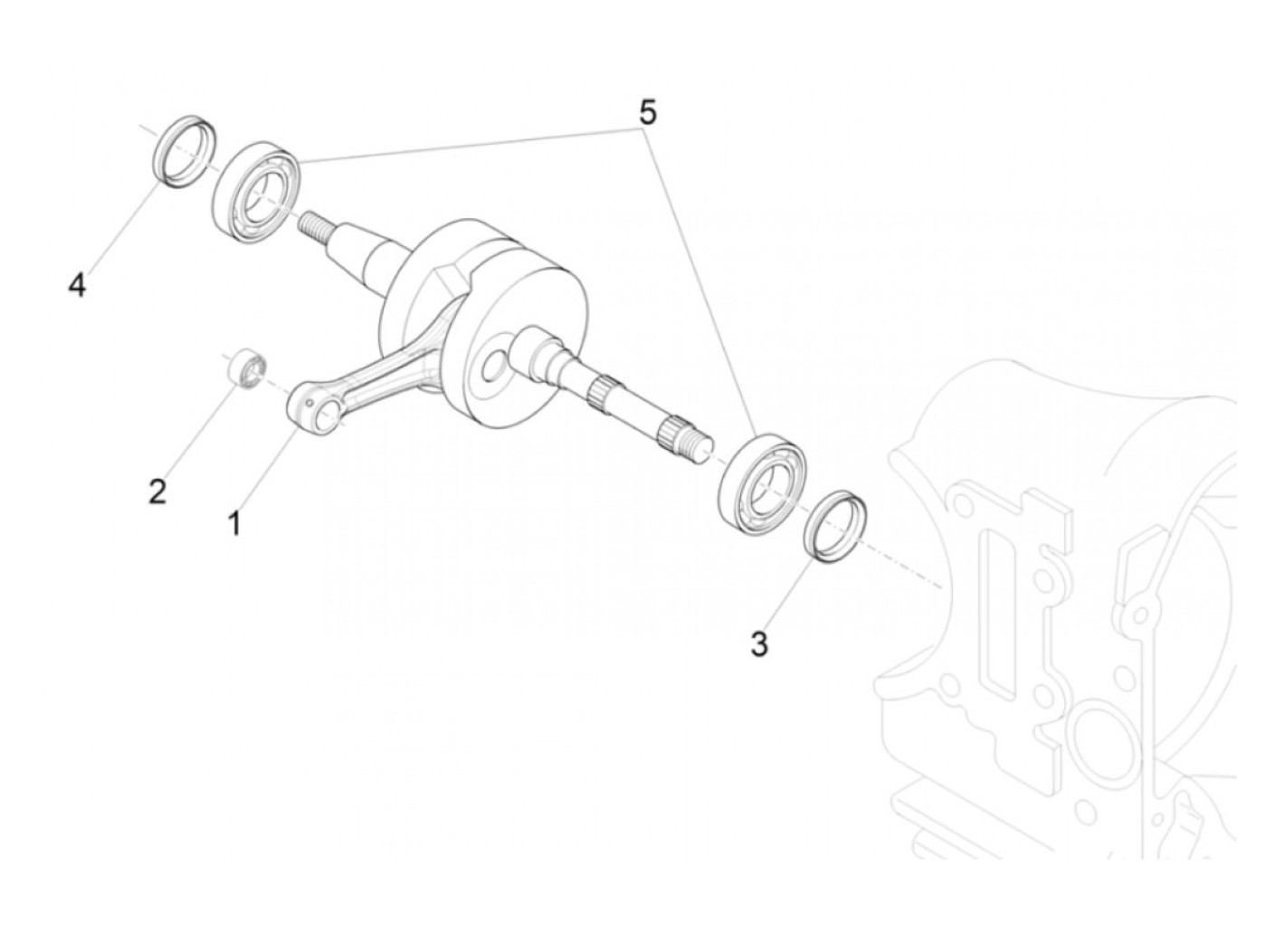 5
4
2
1
3