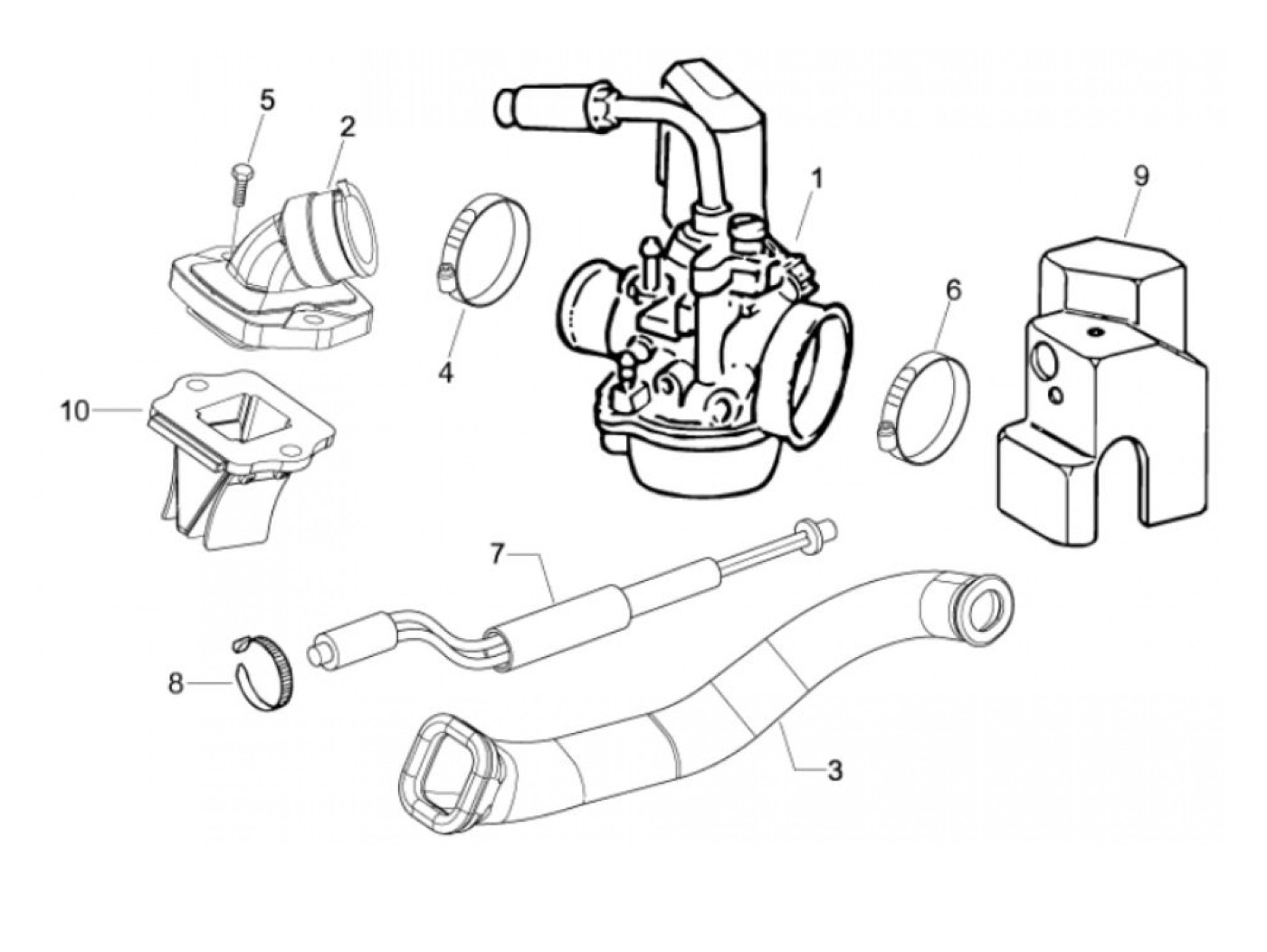 5
2
1
9
4
6
10
7
8
3