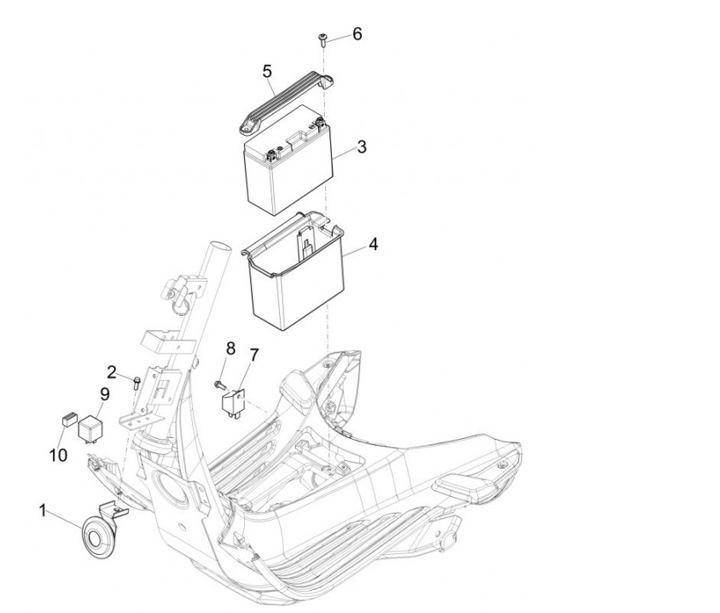 6
5
3
4
8
7
2
9
10
1