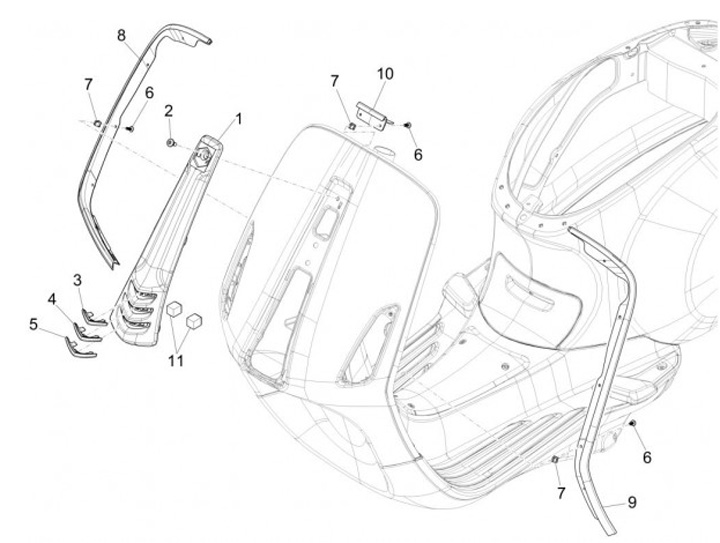 8
7
6
2
1
7
10
6
3
4
5
11
6
7
9