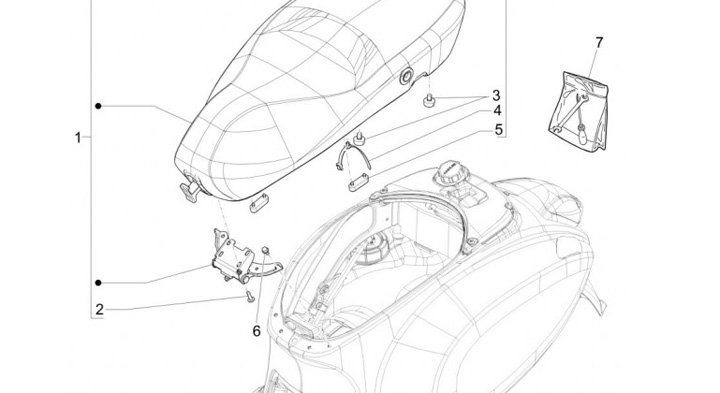 7
3
4
5
1
2
6